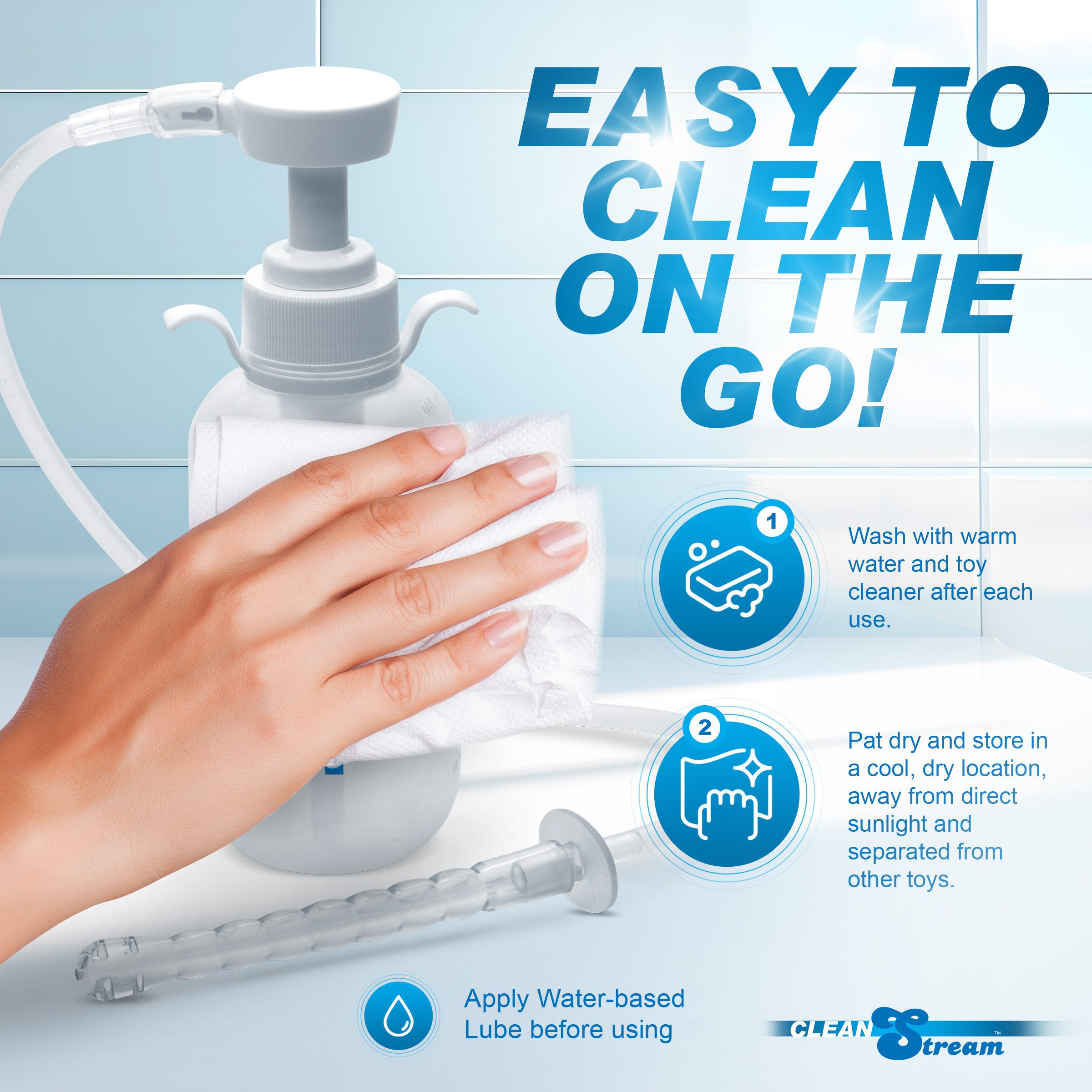 EASY TO CLEAN ON THE GO!

1

Wash with warm water and toy cleaner after each use.

2

Pat dry and store in a cool, dry location, away from direct sunlight and separated from other toys.

Apply Water-based Lube before using

CLEAN Stream™