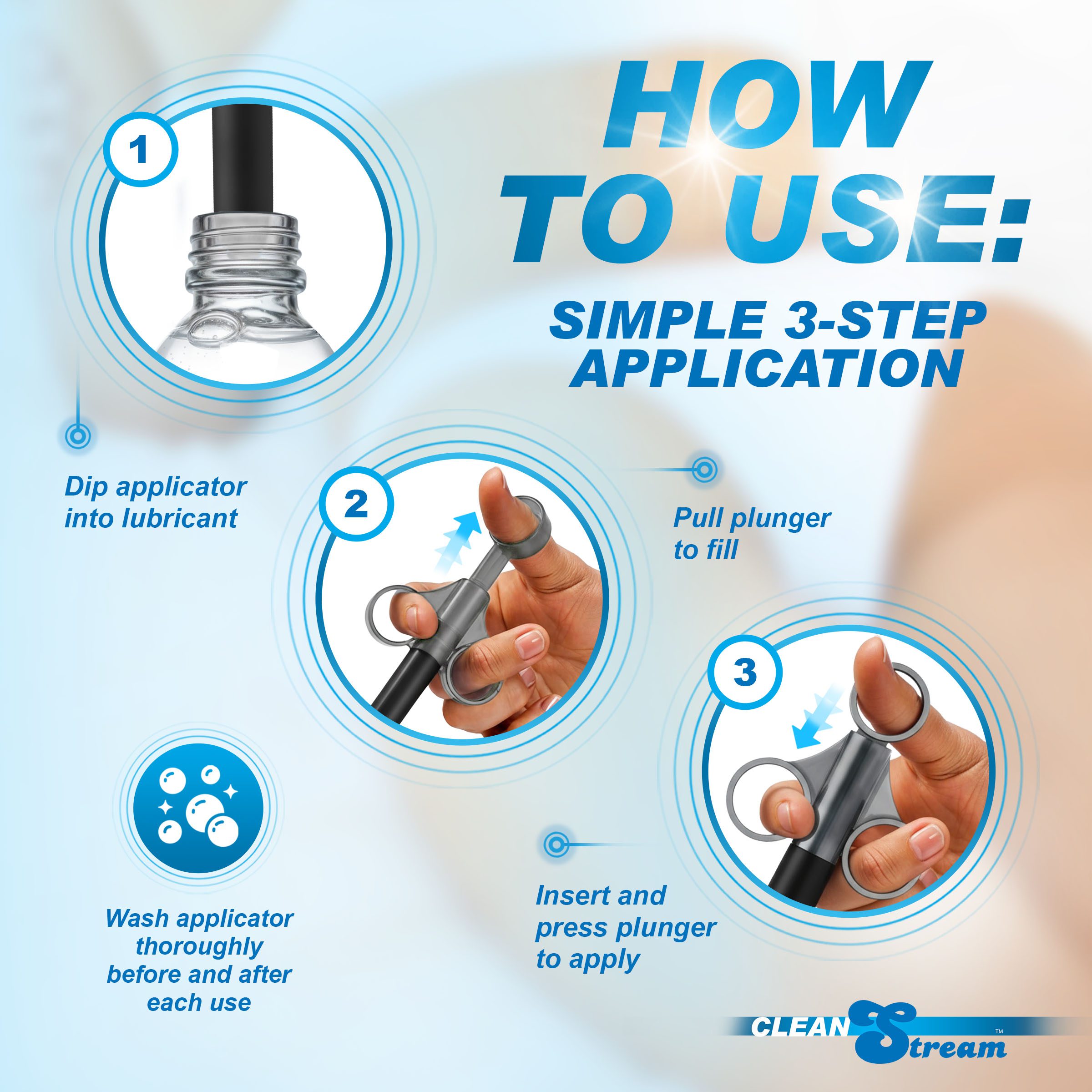 HOW TO USE:

SIMPLE 3-STEP APPLICATION

1

Dip applicator into lubricant

2

Pull plunger to fill

3

Insert and press plunger to apply

Wash applicator thoroughly before and after each use

CLEAN Stream™